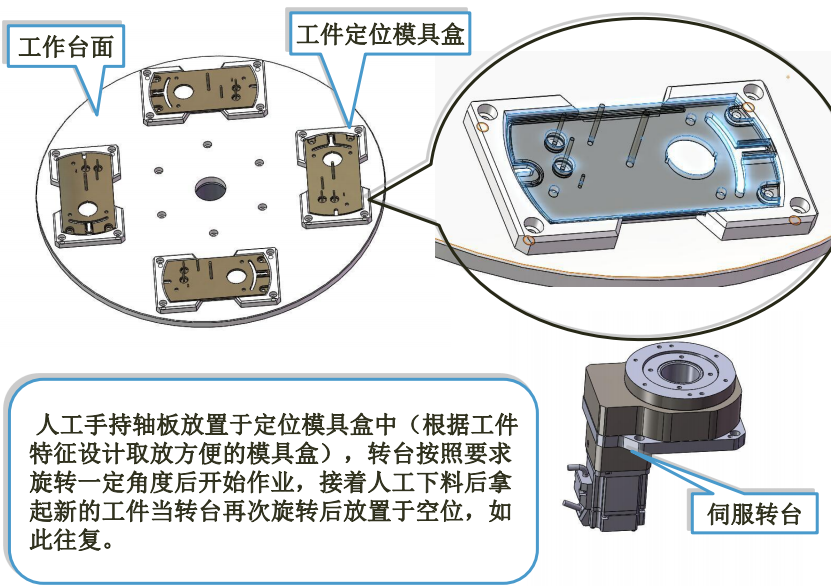 工作台面

工件定位模具盒

人工手持轴板放置于定位模具盒中（根据工件特征设计取放方便的模具盒），转台按照要求旋转一定角度后开始作业，接着人工下料后拿起新的工件当转台再次旋转后放置于空位，如此往复。

伺服转台